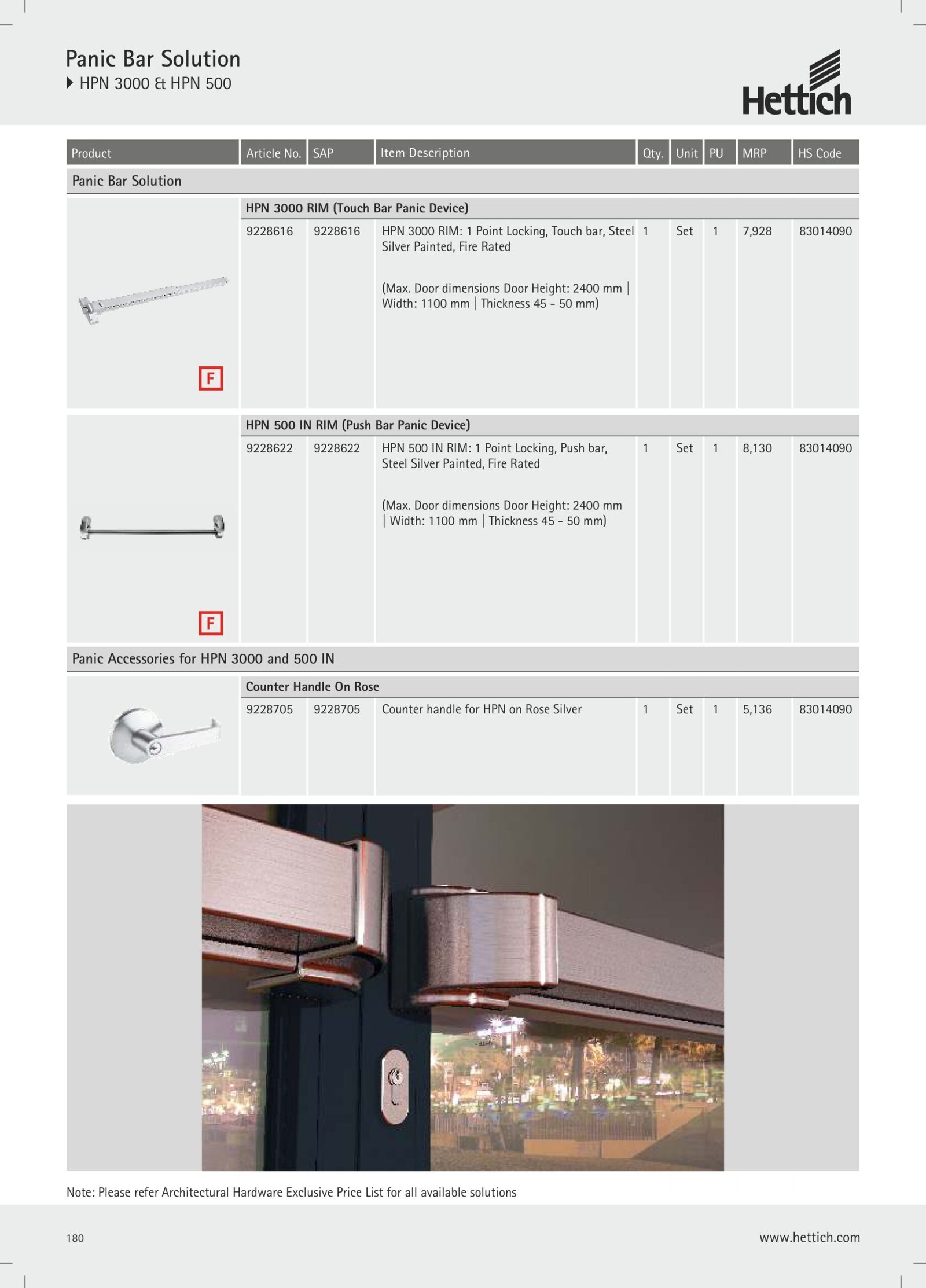 Panic Bar Solution

HPN 3000 & HPN 500

Hettich

| Product | Article No. | SAP | Item Description | Qty. | Unit | PU | MRP | HS Code |
|---|---|---|---|---|---|---|---|---|
| Panic Bar Solution | | | | | | | | |
| | HPN 3000 RIM (Touch Bar Panic Device) | | | | | | | |
| F | 9228616 | 9228616 | HPN 3000 RIM: 1 Point Locking, Touch bar, Steel Silver Painted, Fire Rated (Max. Door dimensions Door Height: 2400 mm \| Width: 1100 mm \| Thickness 45 - 50 mm) | 1 | Set | 1 | 7,928 | 83014090 |
| | HPN 500 IN RIM (Push Bar Panic Device) | | | | | | | |
| F | 9228622 | 9228622 | HPN 500 IN RIM: 1 Point Locking, Push bar, Steel Silver Painted, Fire Rated (Max. Door dimensions Door Height: 2400 mm \| Width: 1100 mm \| Thickness 45 - 50 mm) | 1 | Set | 1 | 8,130 | 83014090 |
| Panic Accessories for HPN 3000 and 500 IN | | | | | | | | |
| | Counter Handle On Rose | | | | | | | |
| | 9228705 | 9228705 | Counter handle for HPN on Rose Silver | 1 | Set | 1 | 5,136 | 83014090 |

Note: Please refer Architectural Hardware Exclusive Price List for all available solutions

180

www.hettich.com